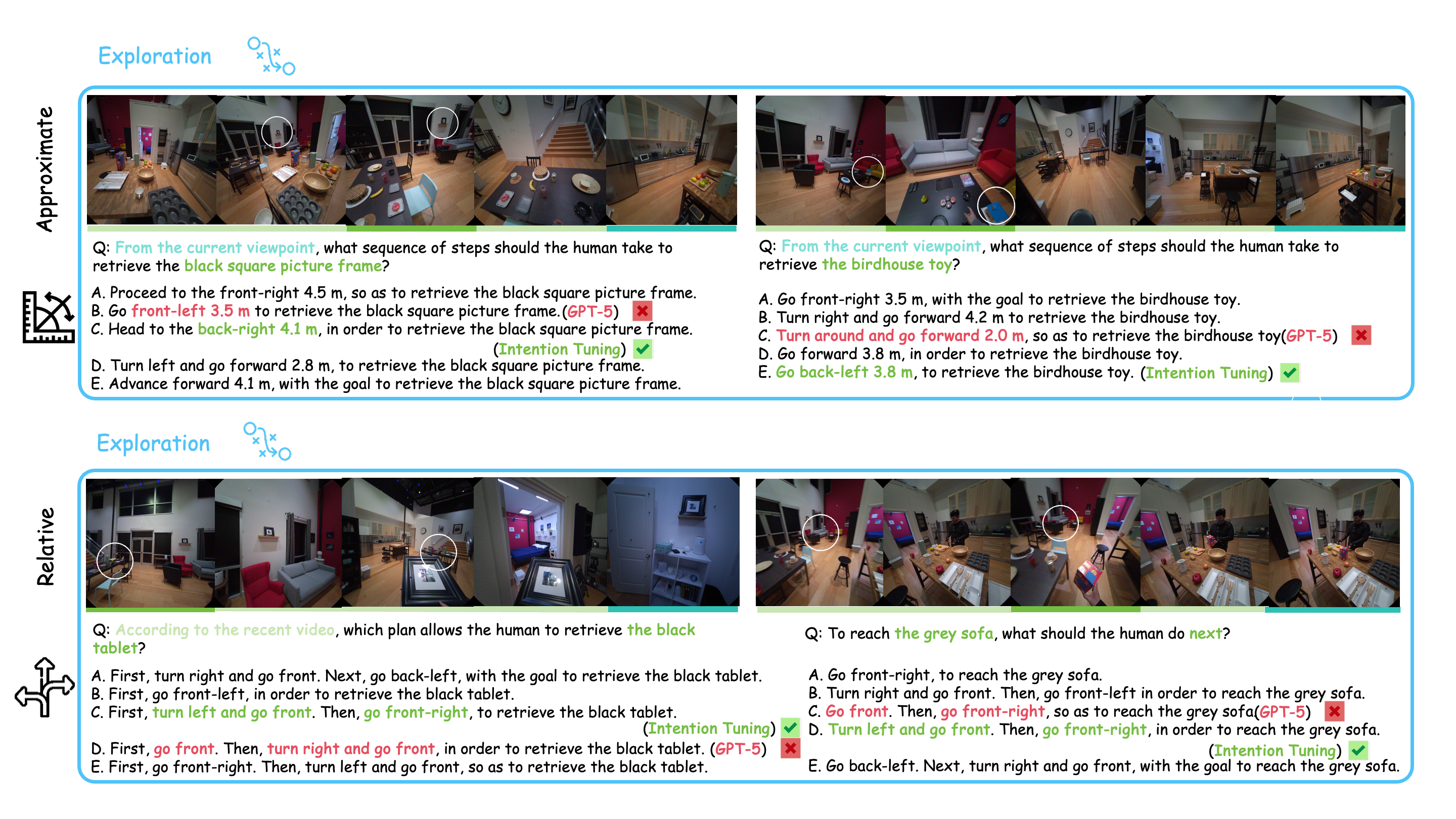 Exploration

Approximate

Q: From the current viewpoint, what sequence of steps should the human take to retrieve the black square picture frame?

A. Proceed to the front-right 4.5 m, so as to retrieve the black square picture frame.
B. Go front-left 3.5 m to retrieve the black square picture frame.(GPT-5)
C. Head to the back-right 4.1 m, in order to retrieve the black square picture frame. (Intention Tuning)
D. Turn left and go forward 2.8 m, to retrieve the black square picture frame.
E. Advance forward 4.1 m, with the goal to retrieve the black square picture frame.

Q: From the current viewpoint, what sequence of steps should the human take to retrieve the birdhouse toy?

A. Go front-right 3.5 m, with the goal to retrieve the birdhouse toy.
B. Turn right and go forward 4.2 m to retrieve the birdhouse toy.
C. Turn around and go forward 2.0 m, so as to retrieve the birdhouse toy(GPT-5)
D. Go forward 3.8 m, in order to retrieve the birdhouse toy.
E. Go back-left 3.8 m, to retrieve the birdhouse toy. (Intention Tuning)

Exploration

Relative

Q: According to the recent video, which plan allows the human to retrieve the black tablet?

A. First, turn right and go front. Next, go back-left, with the goal to retrieve the black tablet.
B. First, go front-left, in order to retrieve the black tablet.
C. First, turn left and go front. Then, go front-right, to retrieve the black tablet. (Intention Tuning)
D. First, go front. Then, turn right and go front, in order to retrieve the black tablet. (GPT-5)
E. First, go front-right. Then, turn left and go front, so as to retrieve the black tablet.

Q: To reach the grey sofa, what should the human do next?

A. Go front-right, to reach the grey sofa.
B. Turn right and go front. Then, go front-left in order to reach the grey sofa.
C. Go front. Then, go front-right, so as to reach the grey sofa(GPT-5)
D. Turn left and go front. Then, go front-right, in order to reach the grey sofa. (Intention Tuning)
E. Go back-left. Next, turn right and go front, with the goal to reach the grey sofa.